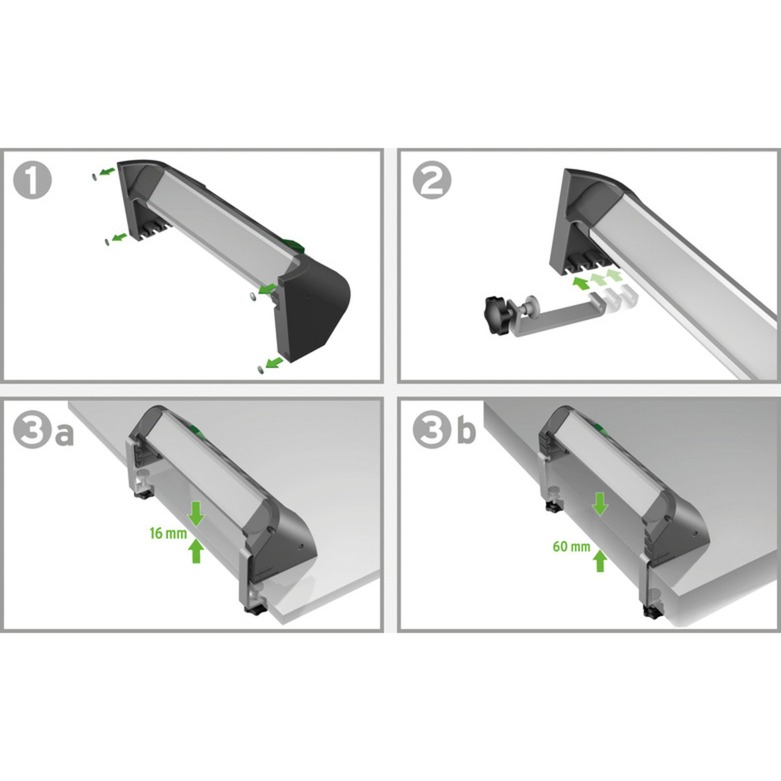 1

2

3a

16 mm

3b

60 mm